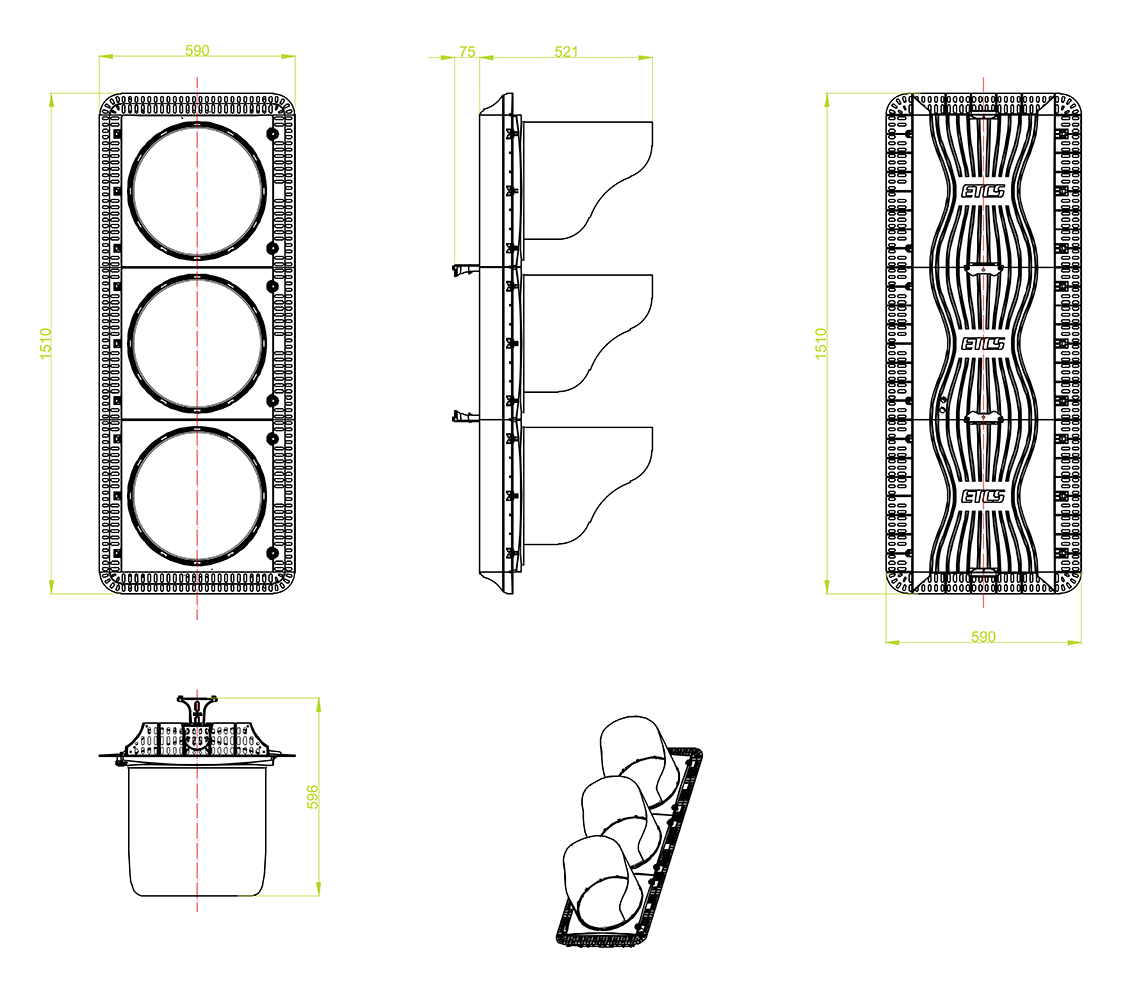 590

1510

75

521

1510

ETCS

ETCS

ETCS

590

596